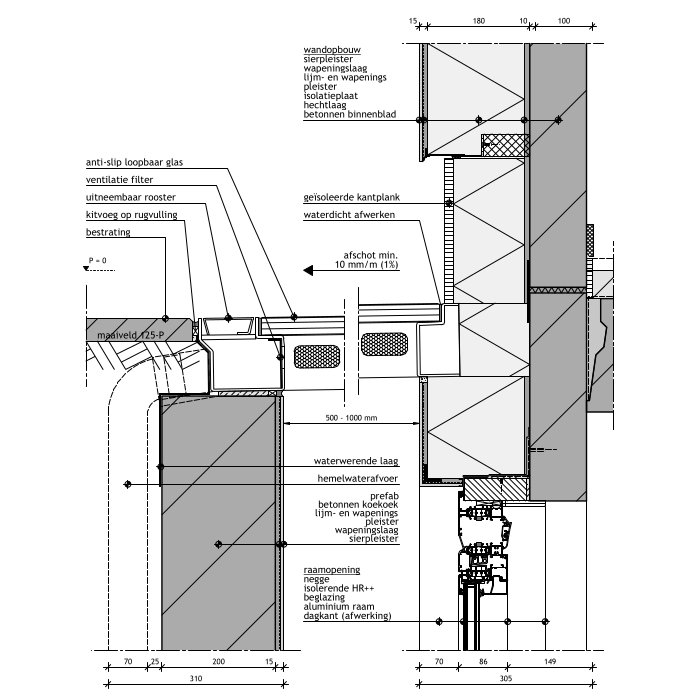 15 180 10 100

wandopbouw
sierpleister
wapeningslaag
lijm- en wapenings
pleister
isolatieplaat
hechtlaag
betonnen binnenblad

anti-slip loopbaar glas
ventilatie filter
uitneembaar rooster
kitvoeg op rugvulling
bestrating

geïsoleerde kantplank
waterdicht afwerken

afschot min.
10 mm/m (1%)

P = 0

maaiveld 125-P

500 - 1000 mm

waterwerende laag
hemelwaterafvoer
prefab
betonnen koekoek
lijm- en wapenings
pleister
wapeningslaag
sierpleister

raamopening
negge
isolerende HR++
beglazing
aluminium raam
dagkant (afwerking)

70 25 200 15
310

70 86 149
305